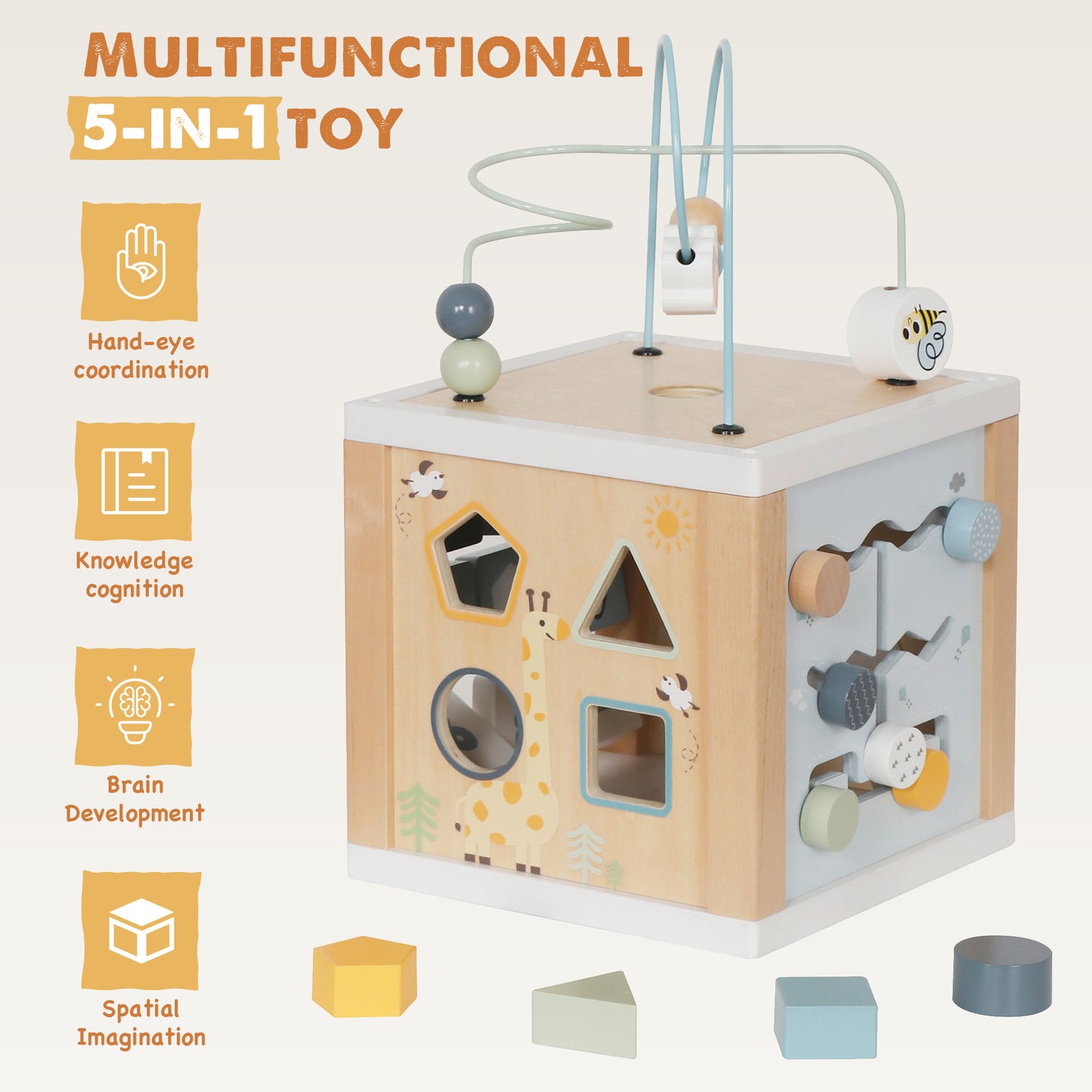 MULTIFUNCTIONAL
5-IN-1 TOY

Hand-eye coordination

Knowledge cognition

Brain Development

Spatial Imagination